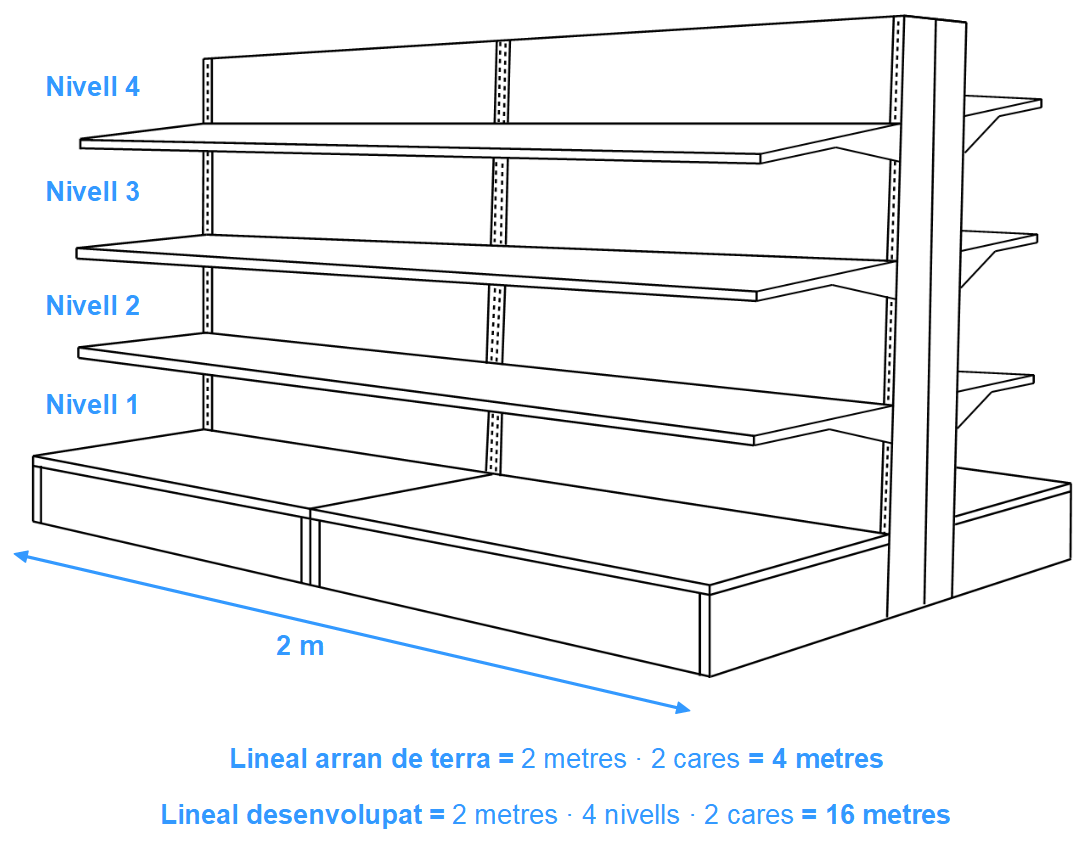 Nivell 4

Nivell 3

Nivell 2

Nivell 1

2 m

Lineal arran de terra = 2 metres · 2 cares = 4 metres

Lineal desenvolupat = 2 metres · 4 nivells · 2 cares = 16 metres