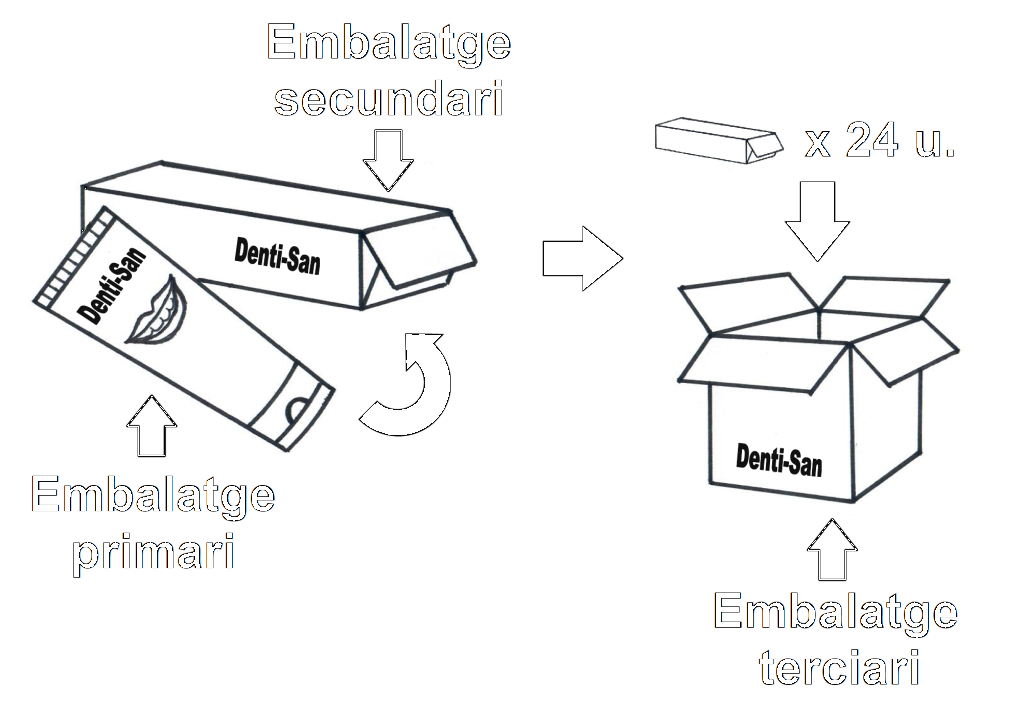 Embalatge secundari

Denti-San

Denti-San

Embalatge primari

x 24 u.

Denti-San

Embalatge terciari