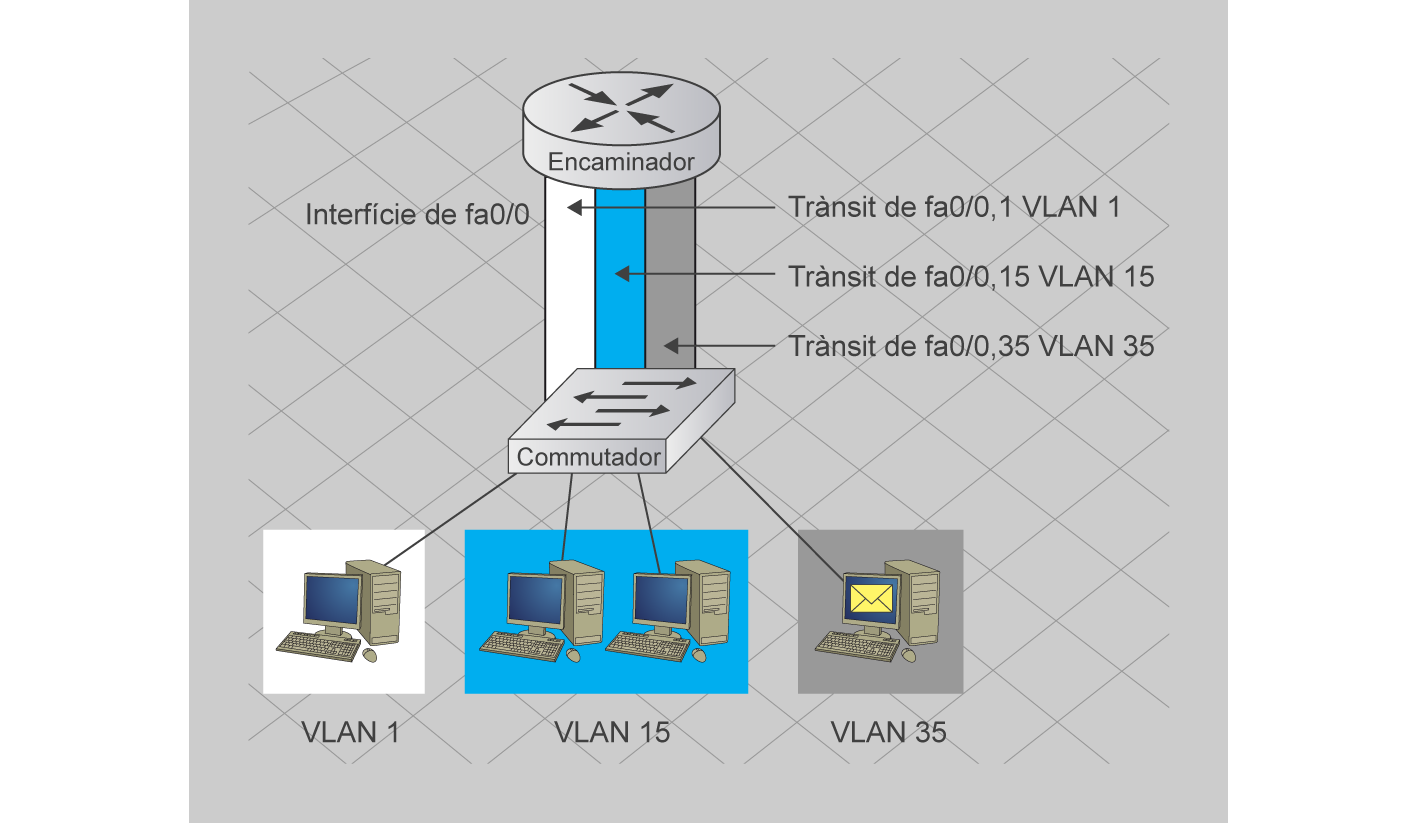 Encaminador

Interfície de fa0/0

Trànsit de fa0/0,1 VLAN 1

Trànsit de fa0/0,15 VLAN 15

Trànsit de fa0/0,35 VLAN 35

Commutador

VLAN 1

VLAN 15

VLAN 35