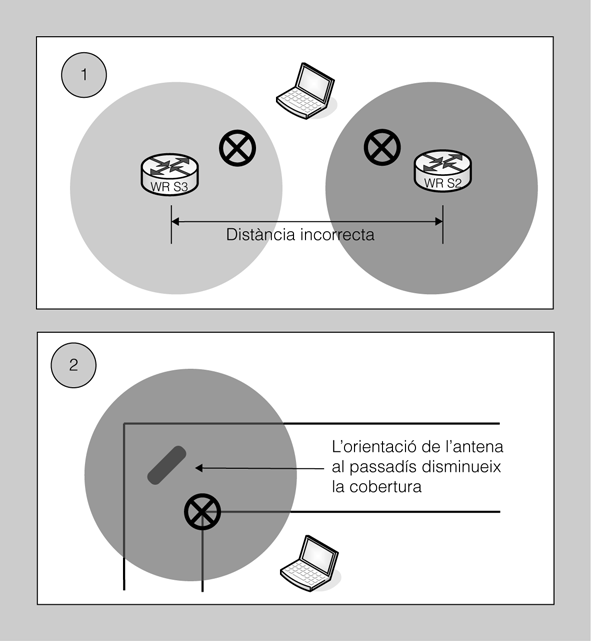 1

WR S3

WR S2

Distància incorrecta

2

L'orientació de l'antena al passadís disminueix la cobertura