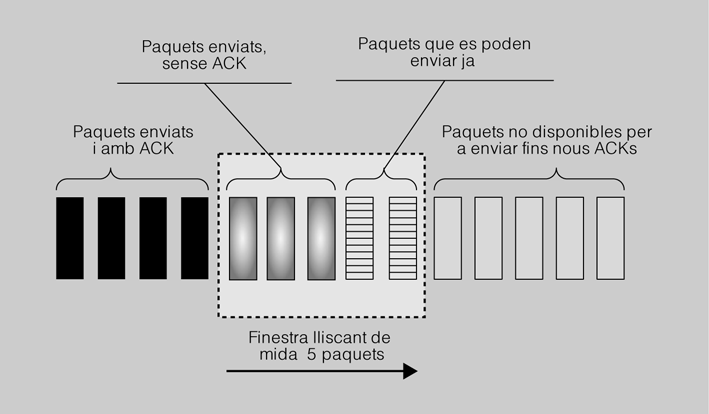 Paquets enviats, sense ACK

Paquets que es poden enviar ja

Paquets enviats i amb ACK

Paquets no disponibles per a enviar fins nous ACKs

Finestra lliscant de mida 5 paquets