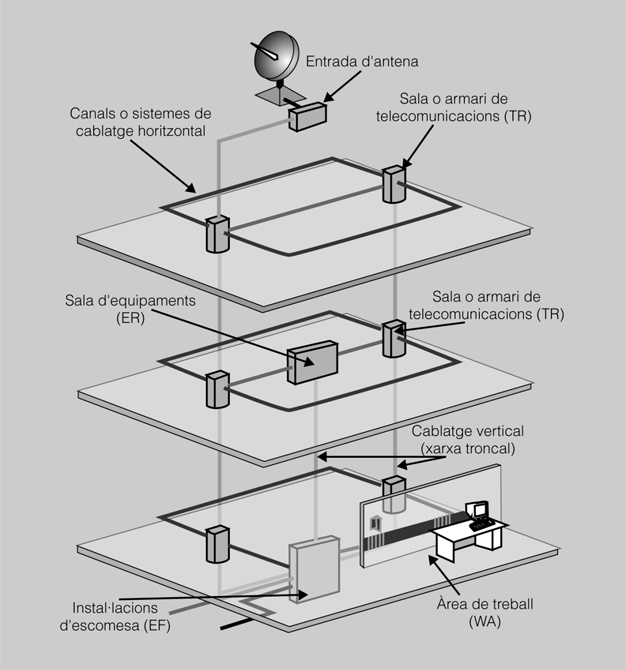 Entrada d'antena

Canals o sistemes de cablatge horitzontal

Sala o armari de telecomunicacions (TR)

Sala d'equipaments (ER)

Sala o armari de telecomunicacions (TR)

Cablatge vertical (xarxa troncal)

Instal·lacions d'escomesa (EF)

Àrea de treball (WA)