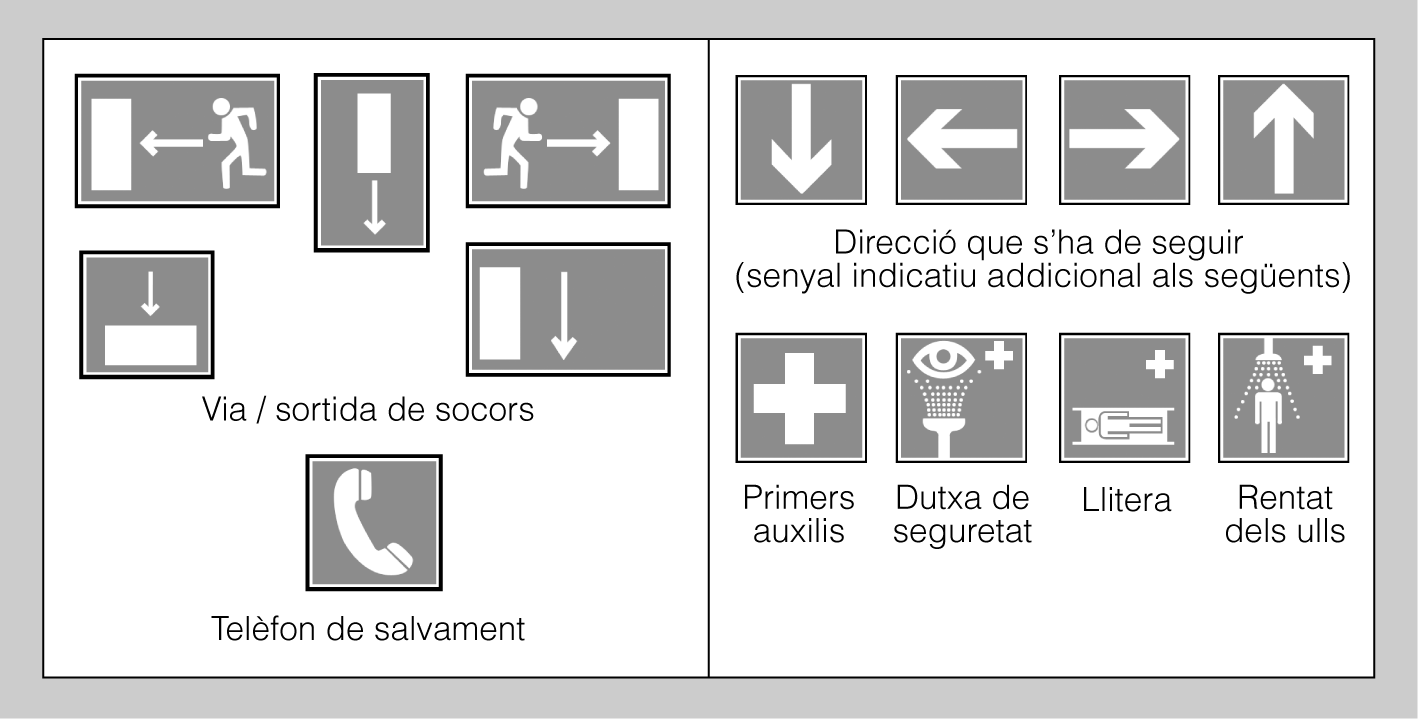 Via / sortida de socors

Telèfon de salvament

Direcció que s'ha de seguir
(senyal indicatiu addicional als següents)

Primers auxilis

Dutxa de seguretat

Llitera

Rentat dels ulls