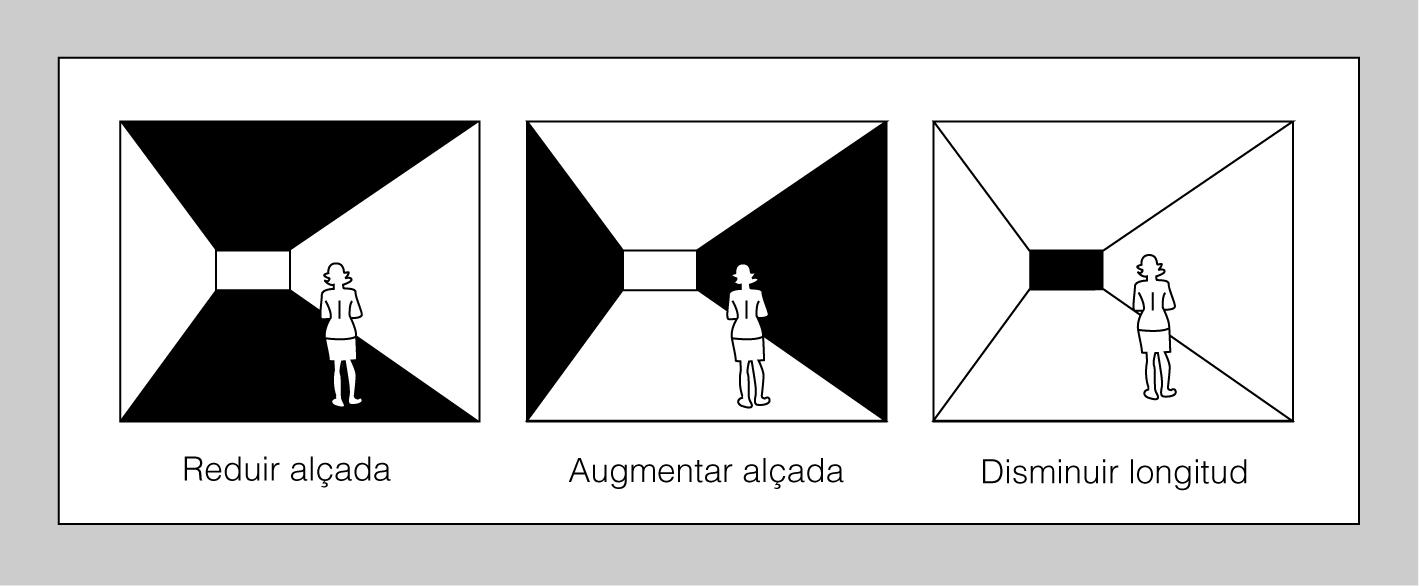 Reduir alçada

Augmentar alçada

Disminuir longitud