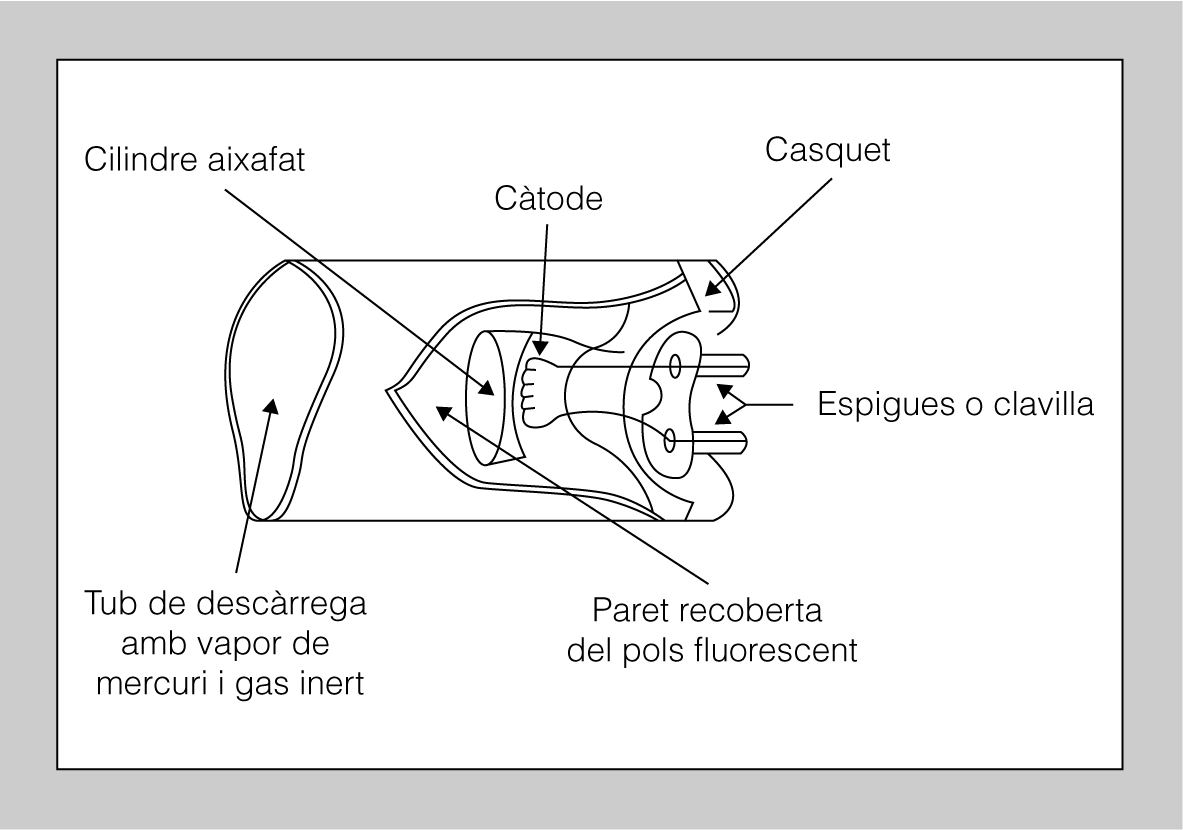 Cilindre aixafat

Càtode

Casquet

Espigues o clavilla

Tub de descàrrega amb vapor de mercuri i gas inert

Paret recoberta del pols fluorescent