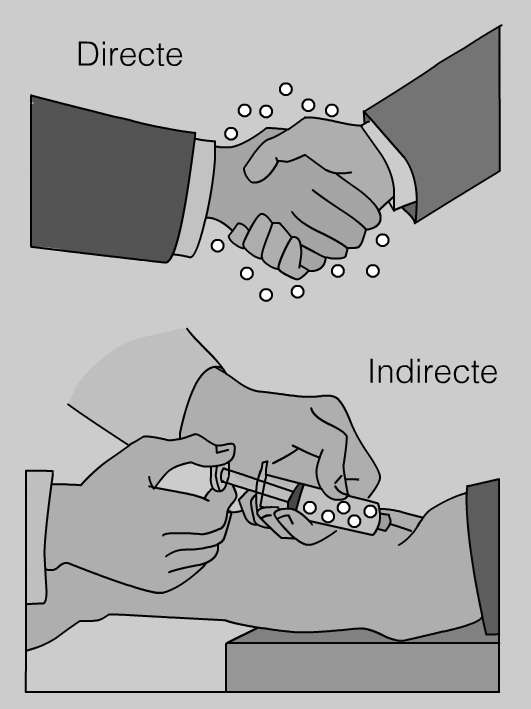 Directe

Indirecte