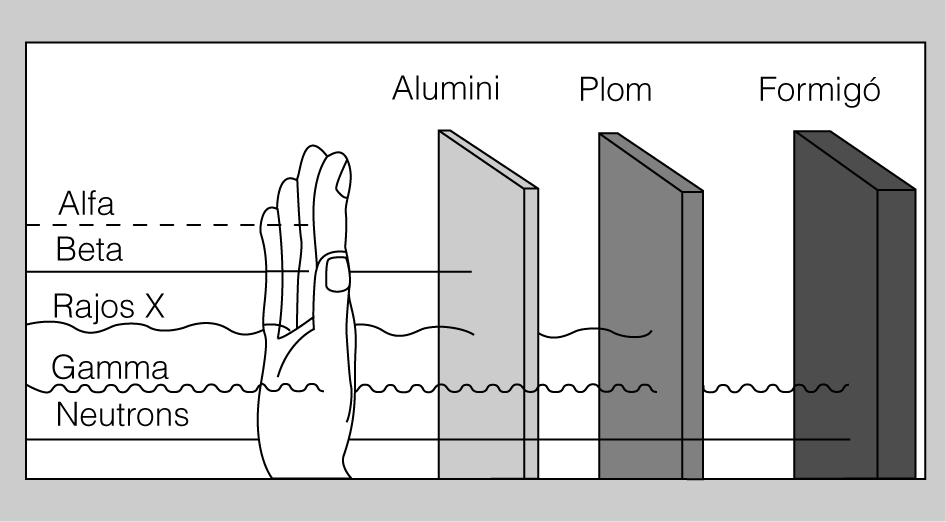 Alumini
Plom
Formigó
Alfa
Beta
Rajos X
Gamma
Neutrons