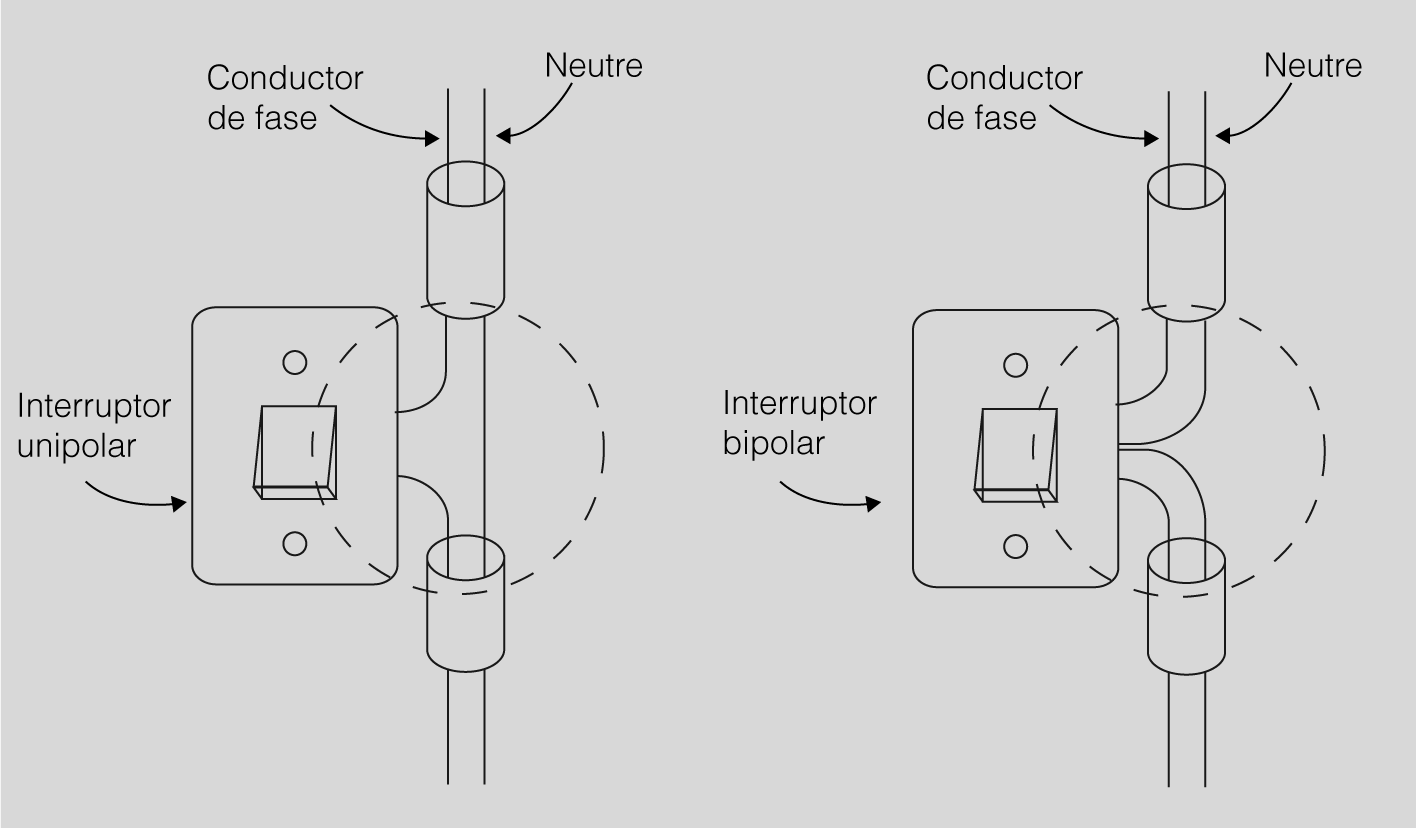 Conductor de fase

Neutre

Interruptor unipolar

Conductor de fase

Neutre

Interruptor bipolar