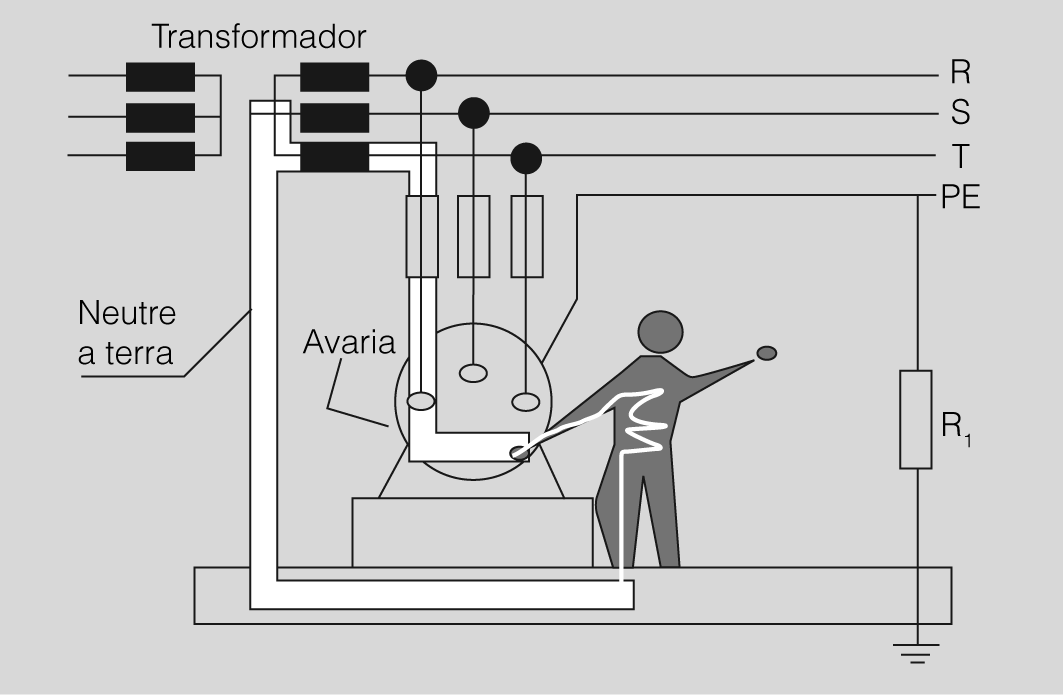 Transformador

R

S

T

PE

Neutre a terra

Avaria

$R_1$