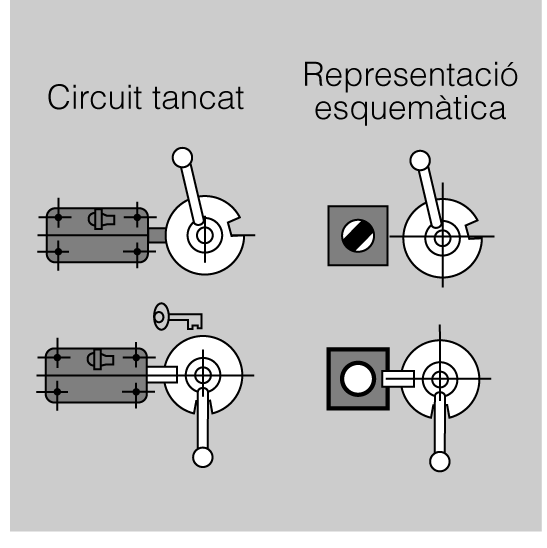 Circuit tancat

Representació esquemàtica