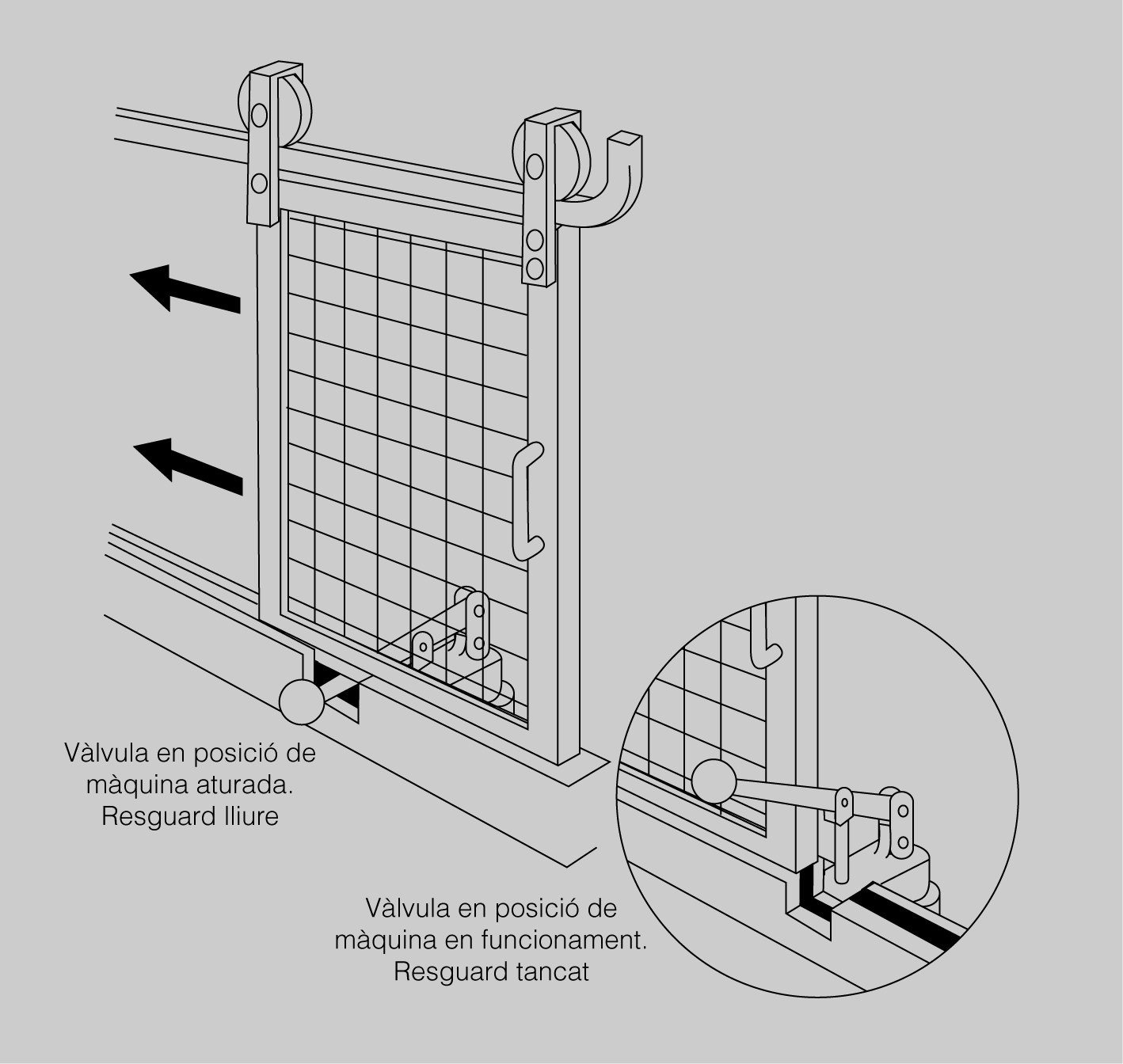 Vàlvula en posició de màquina aturada. Resguard lliure

Vàlvula en posició de màquina en funcionament. Resguard tancat