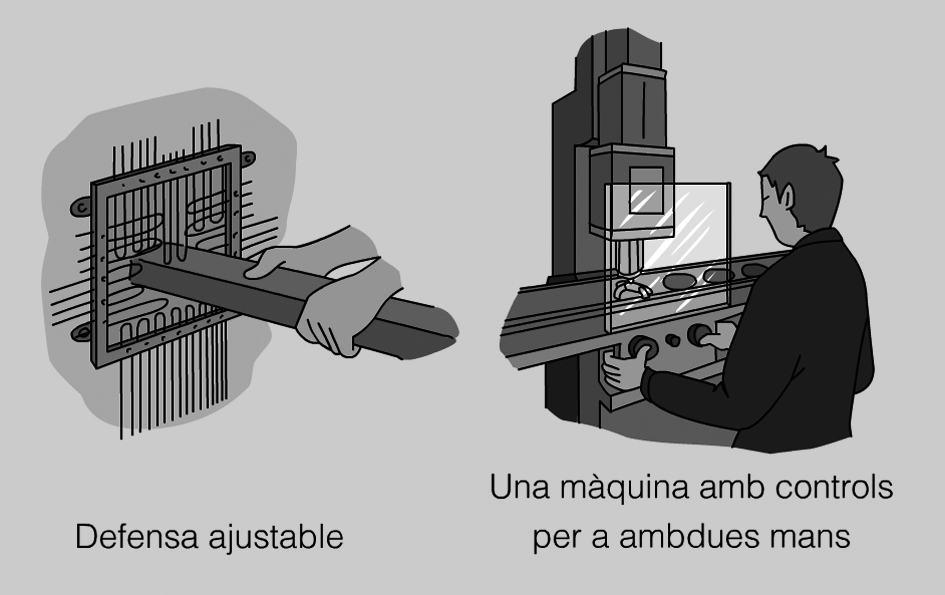 Defensa ajustable

Una màquina amb controls per a ambdues mans