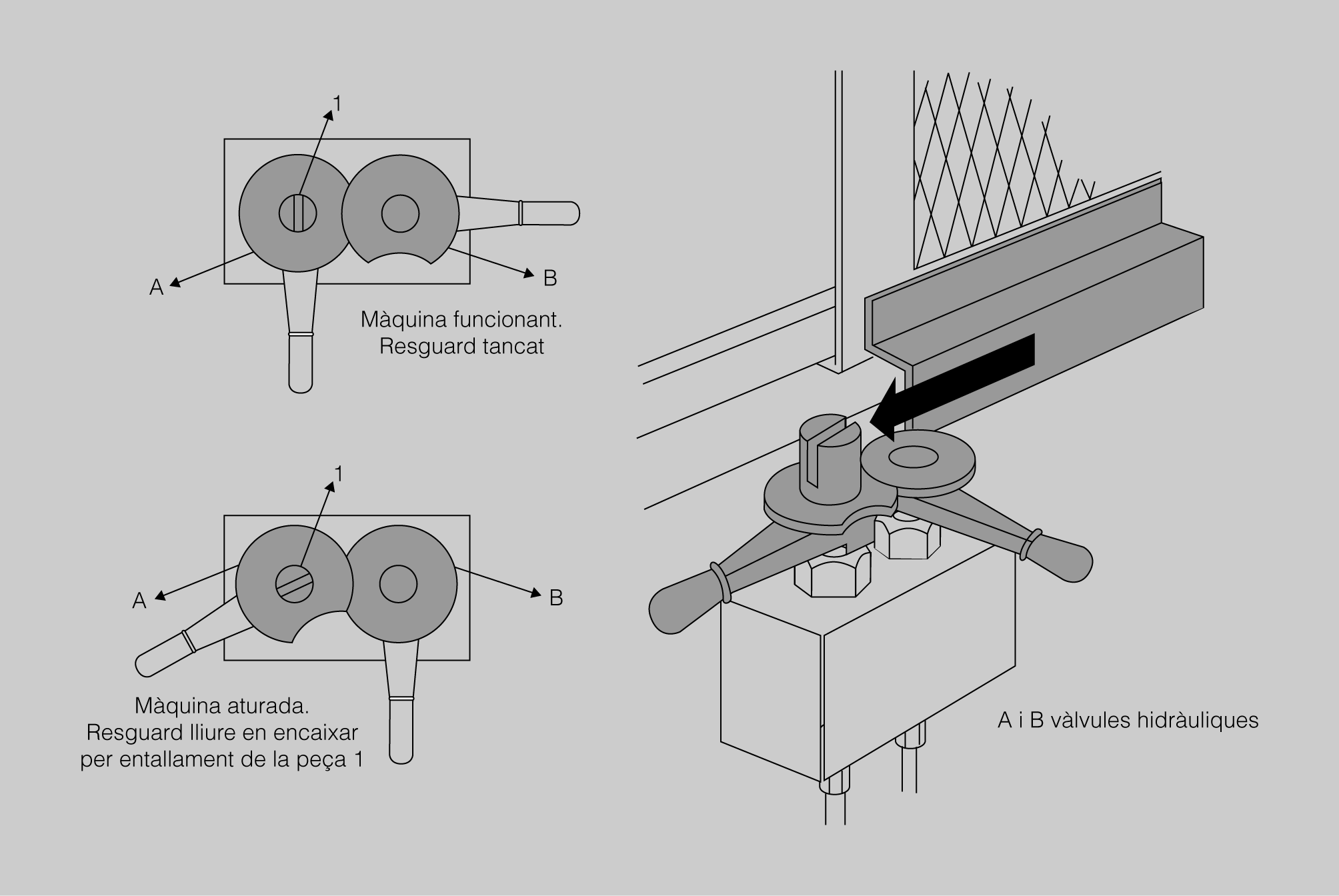 1

A

B

Màquina funcionant.
Resguard tancat

1

A

B

Màquina aturada.
Resguard lliure en encaixar per entallament de la peça 1

A i B vàlvules hidràuliques