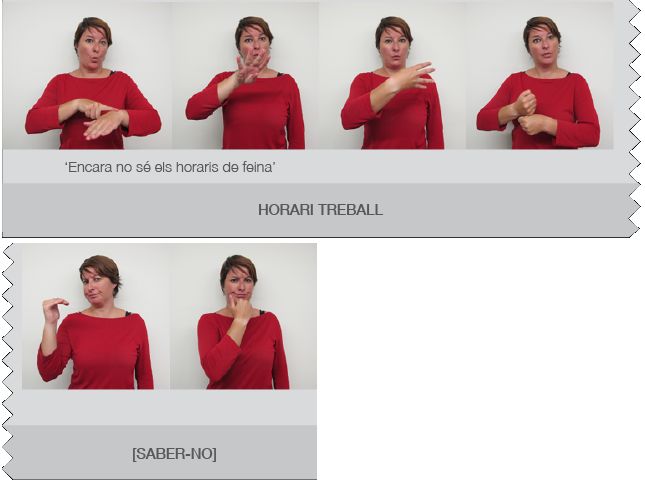 ‘Encara no sé els horaris de feina’

HORARI TREBALL

[SABER-NO]