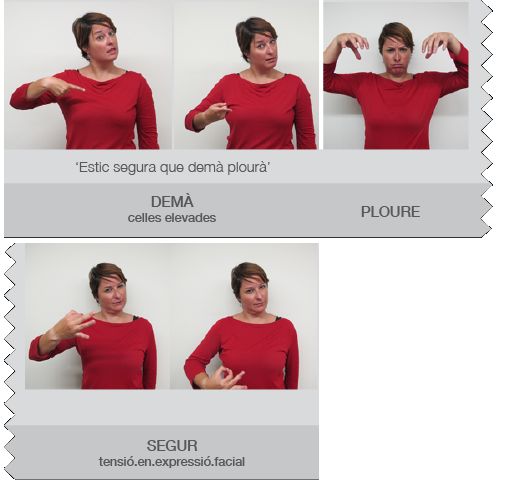 'Estic segura que demà plourà'

DEMÀ
celles elevades

PLOURE

SEGUR
tensió.en.expressió.facial