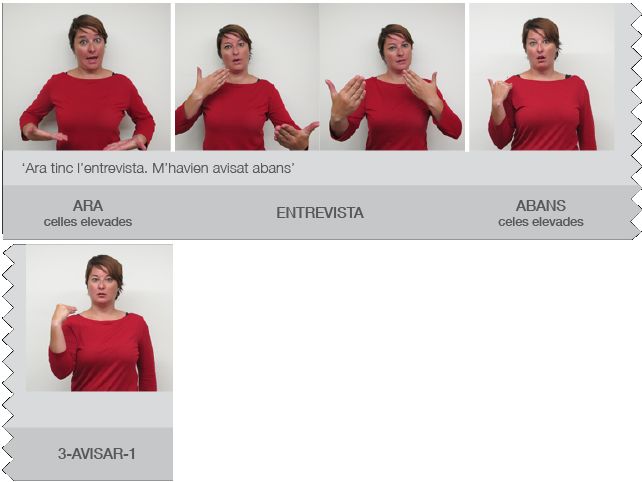 ‘Ara tinc l’entrevista. M’havien avisat abans’

ARA
celles elevades

ENTREVISTA

ABANS
celes elevades

3-AVISAR-1