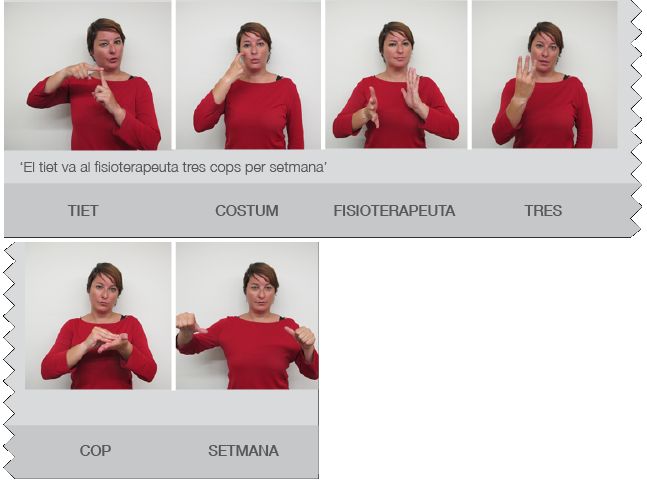 ‘El tiet va al fisioterapeuta tres cops per setmana’

TIET

COSTUM

FISIOTERAPEUTA

TRES

COP

SETMANA