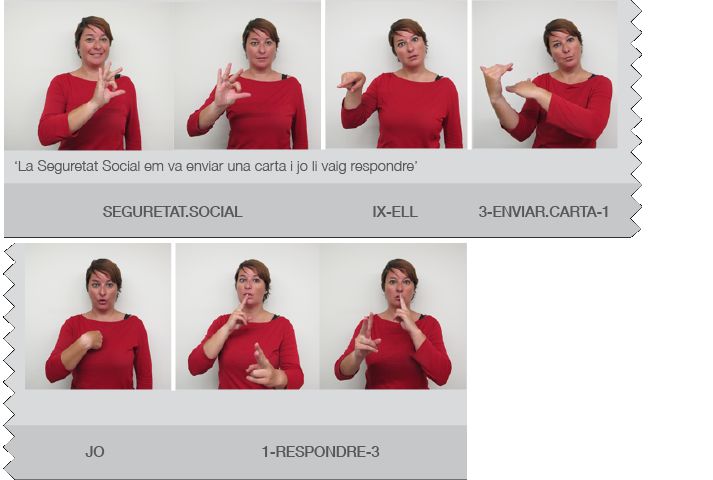 ‘La Seguretat Social em va enviar una carta i jo li vaig respondre’

SEGURETAT.SOCIAL

IX-ELL

3-ENVIAR.CARTA-1

JO

1-RESPONDRE-3