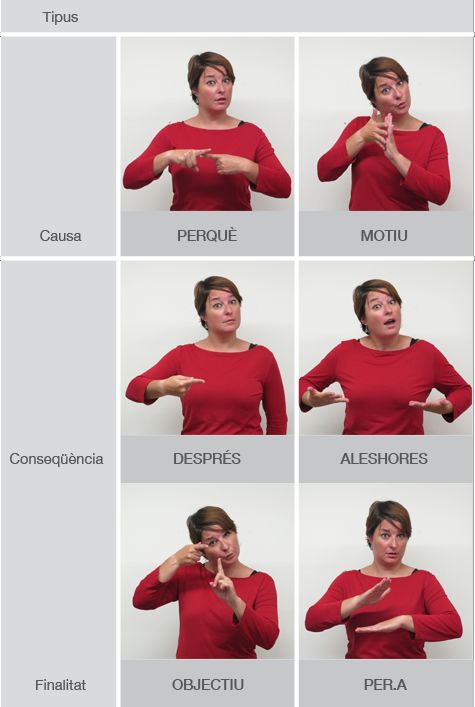 | Tipus | | |
|---|---|---|
| Causa | PERQUÈ | MOTIU |
| Conseqüència | DESPRÉS | ALESHORES |
| Finalitat | OBJECTIU | PER.A |