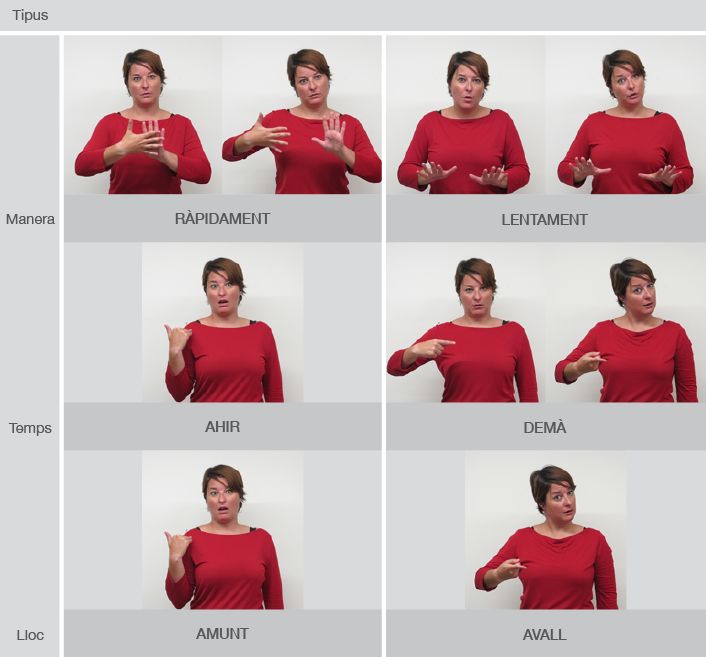 | Tipus | | |
|---|---|---|
| Manera | RÀPIDAMENT | LENTAMENT |
| Temps | AHIR | DEMÀ |
| Lloc | AMUNT | AVALL |