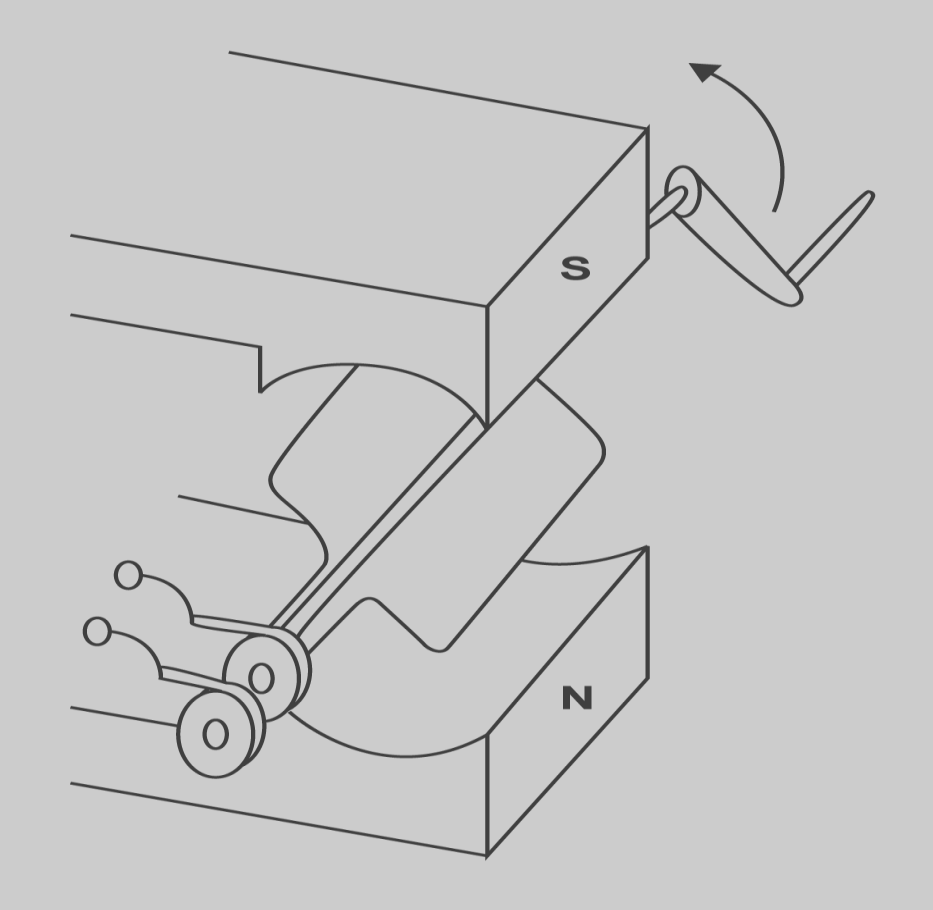 S

N