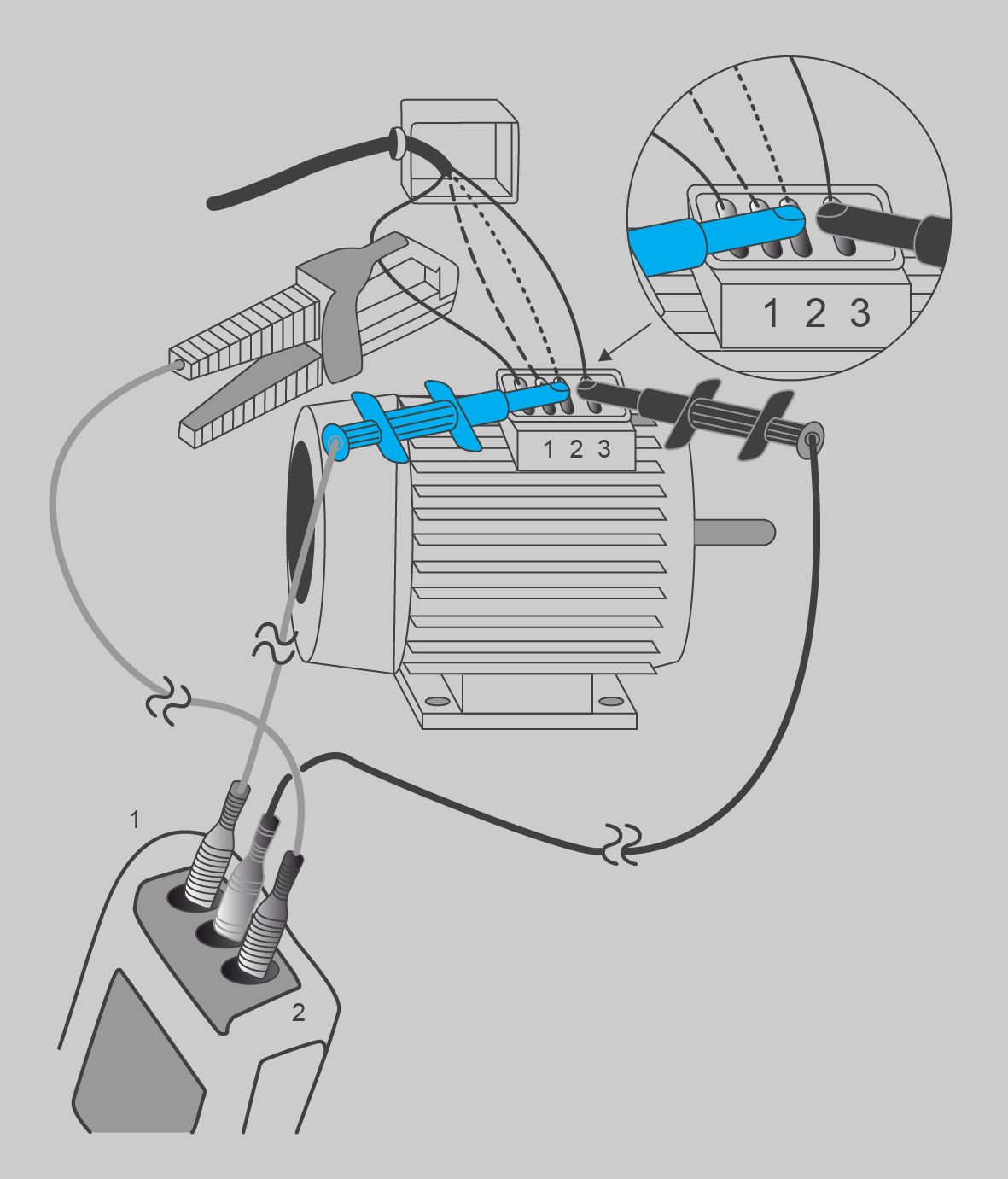 1 2 3

1 2 3

1

2