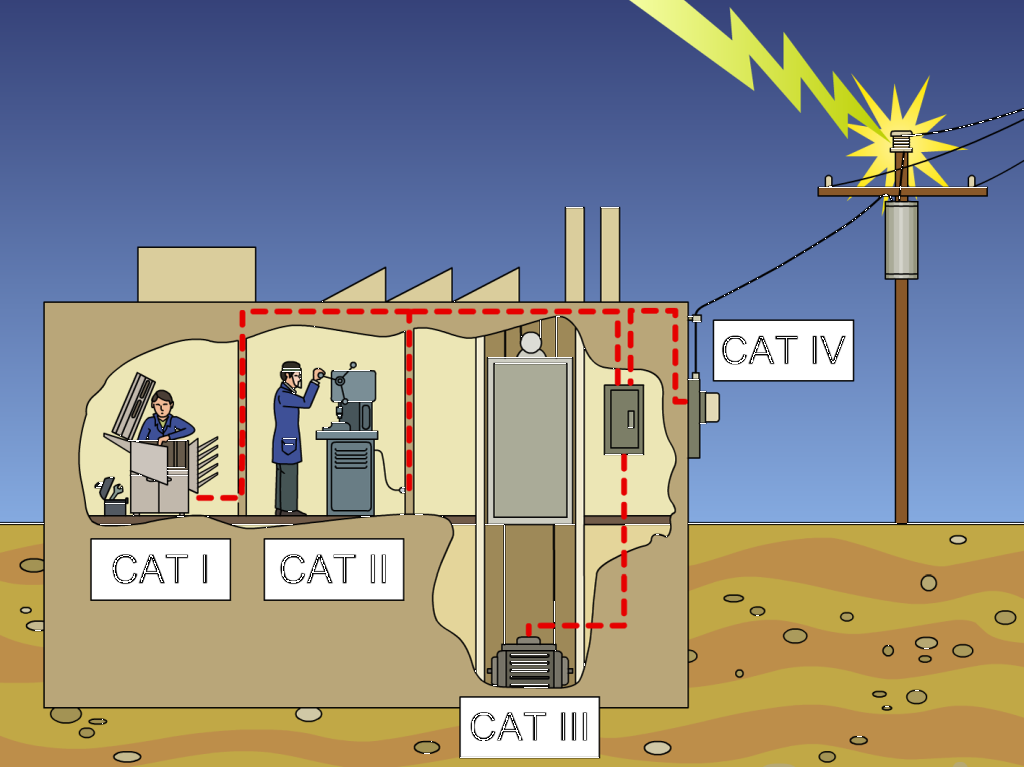 CAT IV

CAT I

CAT II

CAT III