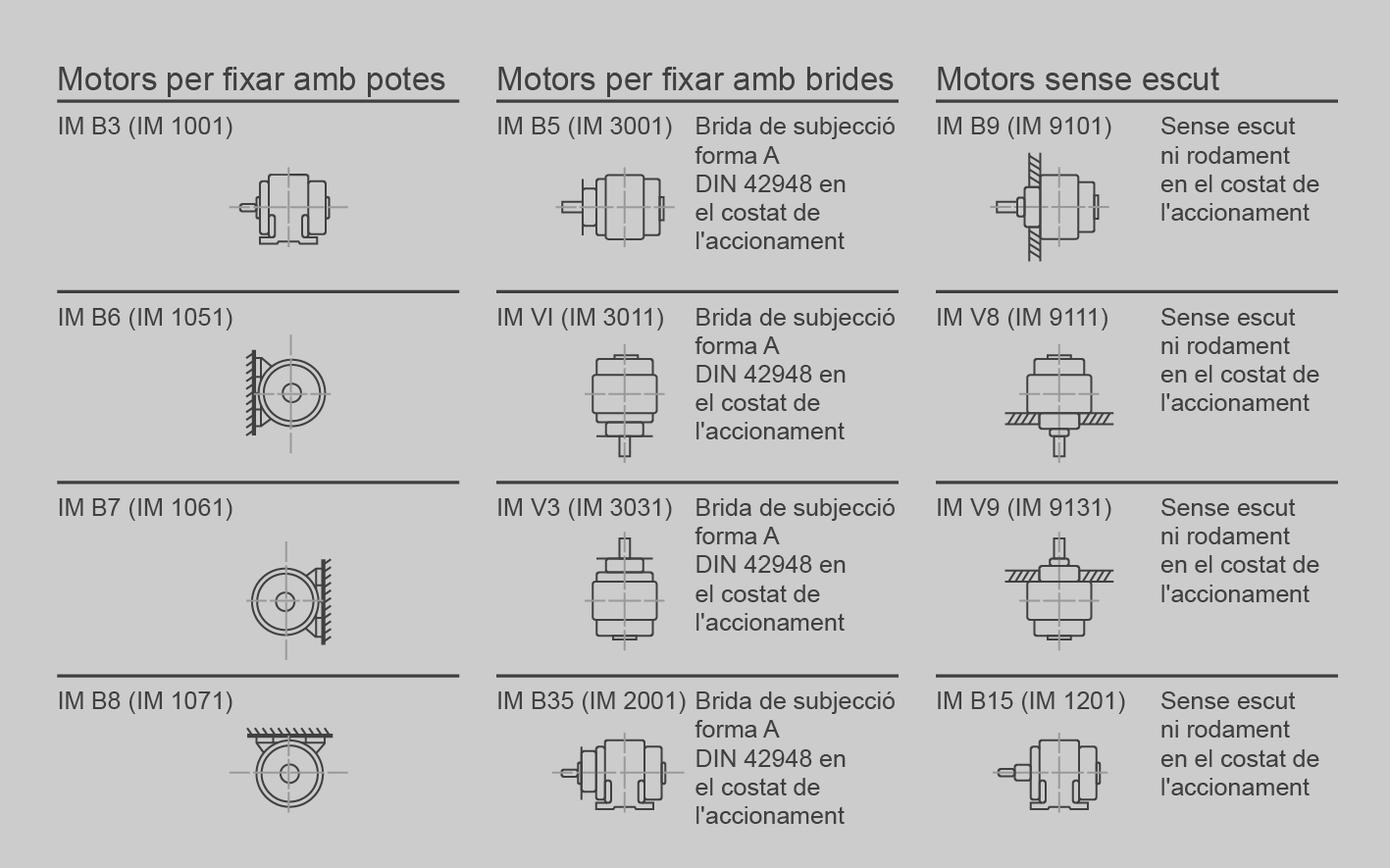 Motors per fixar amb potes

IM B3 (IM 1001)

IM B6 (IM 1051)

IM B7 (IM 1061)

IM B8 (IM 1071)

Motors per fixar amb brides

IM B5 (IM 3001) Brida de subjecció forma A DIN 42948 en el costat de l'accionament

IM VI (IM 3011) Brida de subjecció forma A DIN 42948 en el costat de l'accionament

IM V3 (IM 3031) Brida de subjecció forma A DIN 42948 en el costat de l'accionament

IM B35 (IM 2001) Brida de subjecció forma A DIN 42948 en el costat de l'accionament

Motors sense escut

IM B9 (IM 9101) Sense escut ni rodament en el costat de l'accionament

IM V8 (IM 9111) Sense escut ni rodament en el costat de l'accionament

IM V9 (IM 9131) Sense escut ni rodament en el costat de l'accionament

IM B15 (IM 1201) Sense escut ni rodament en el costat de l'accionament