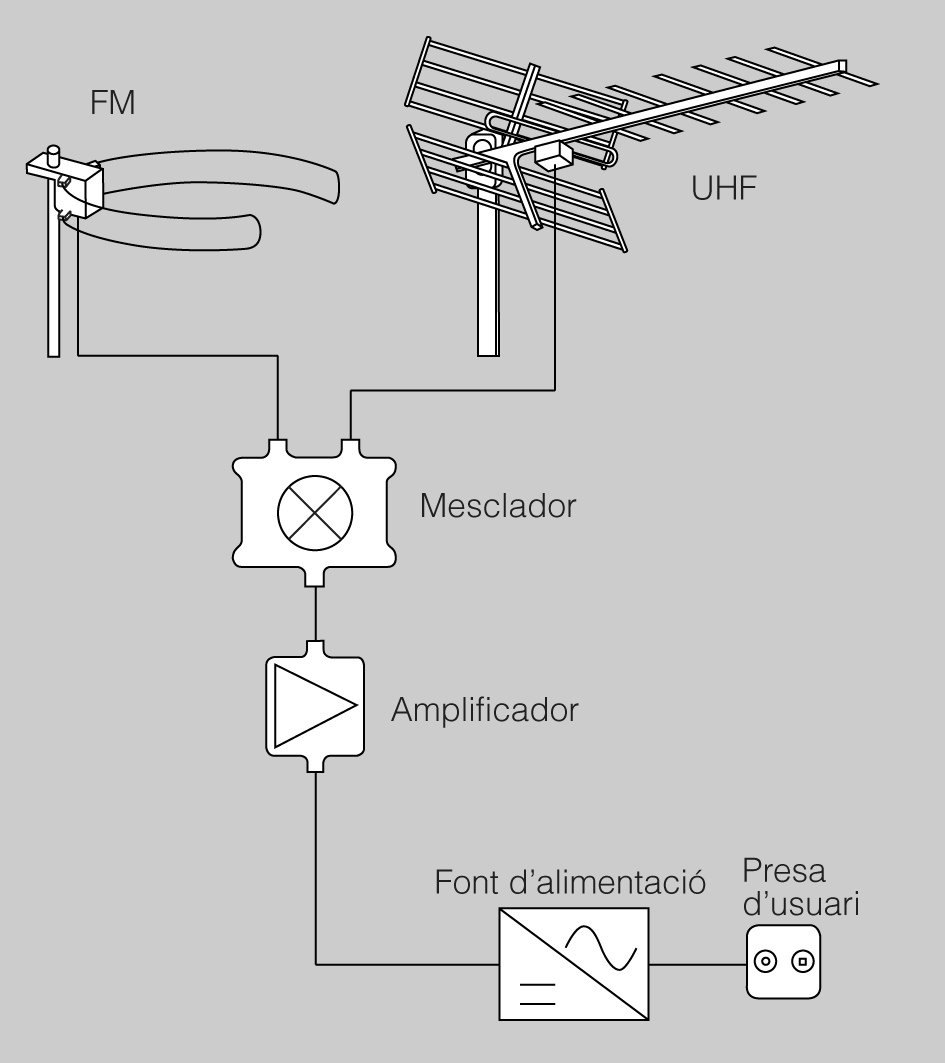 FM

UHF

Mesclador

Amplificador

Font d'alimentació

Presa
d'usuari