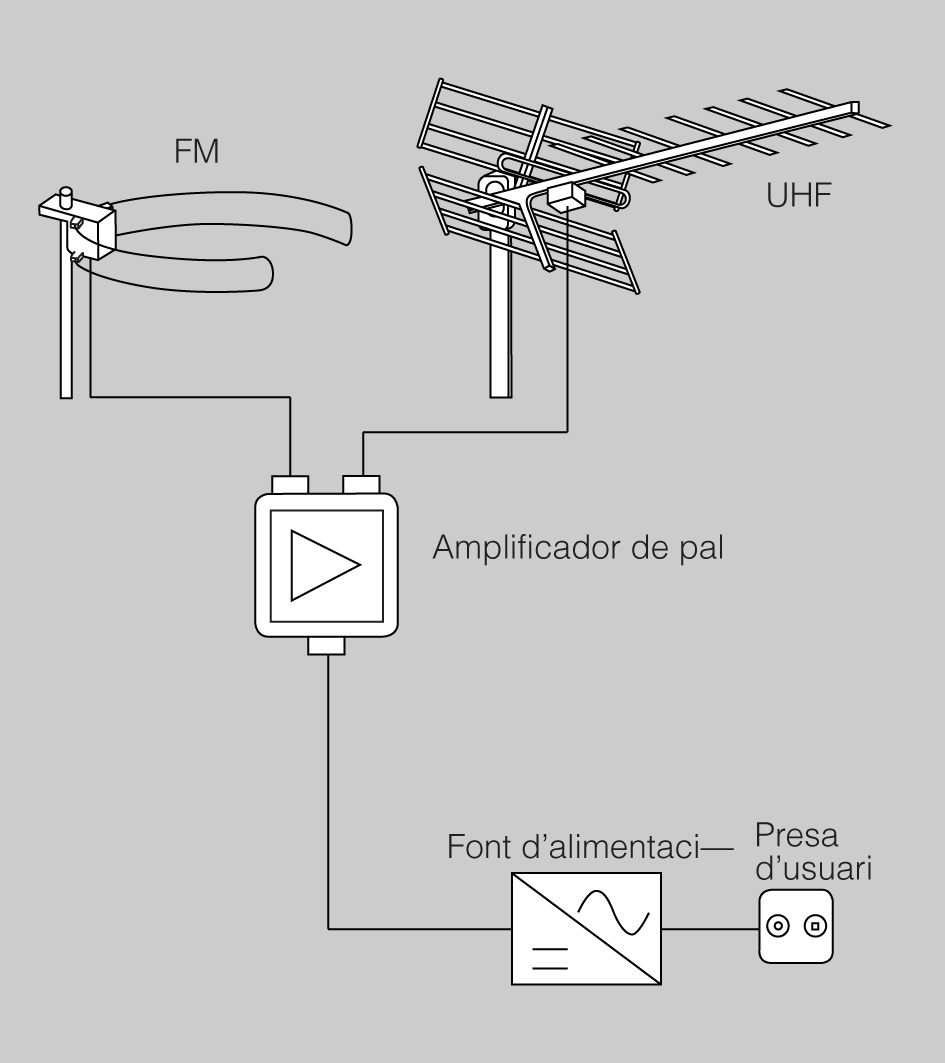 FM

UHF

Amplificador de pal

Font d'alimentaci—

Presa d'usuari