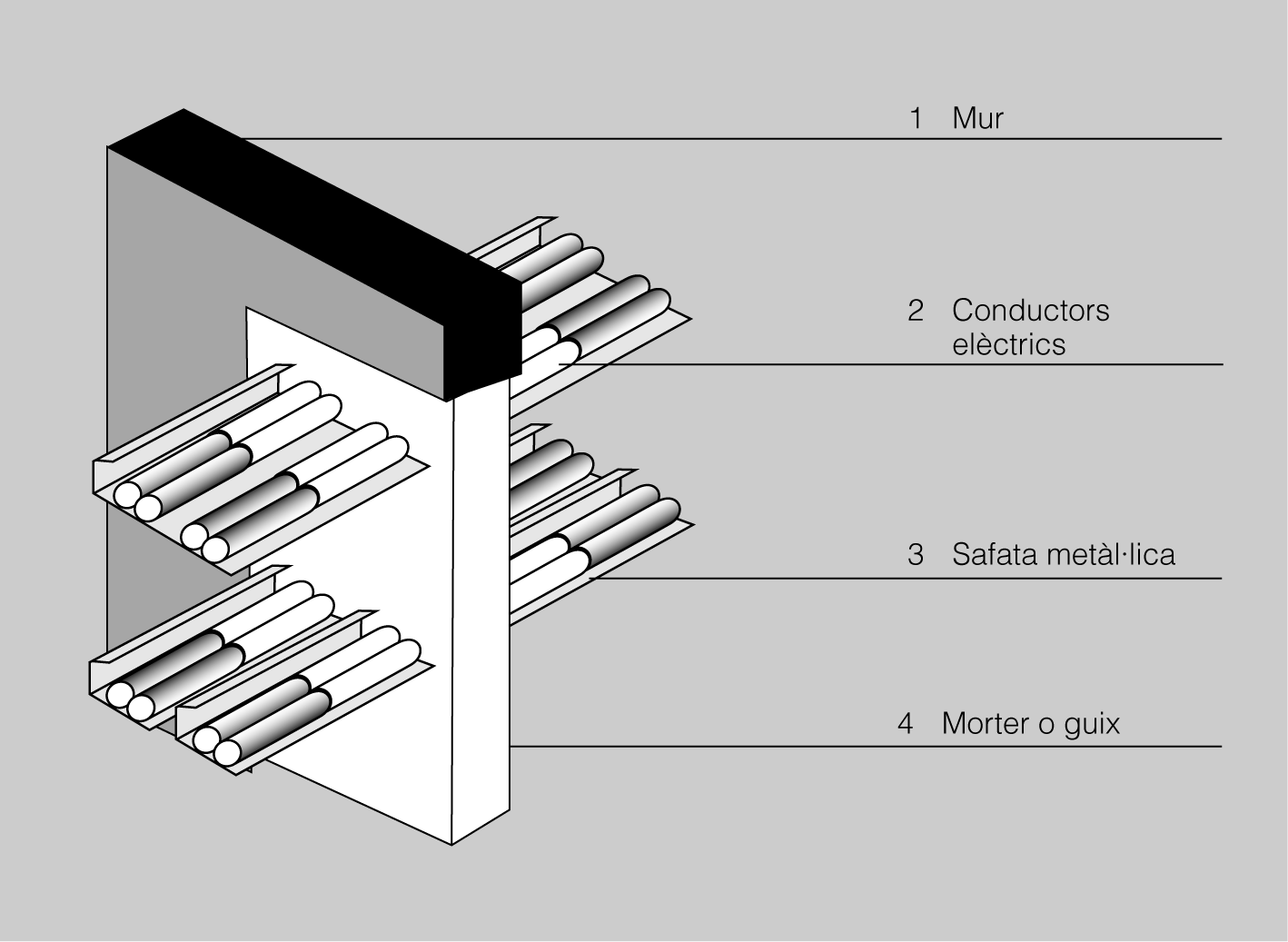 1 Mur

2 Conductors elèctrics

3 Safata metàl·lica

4 Morter o guix