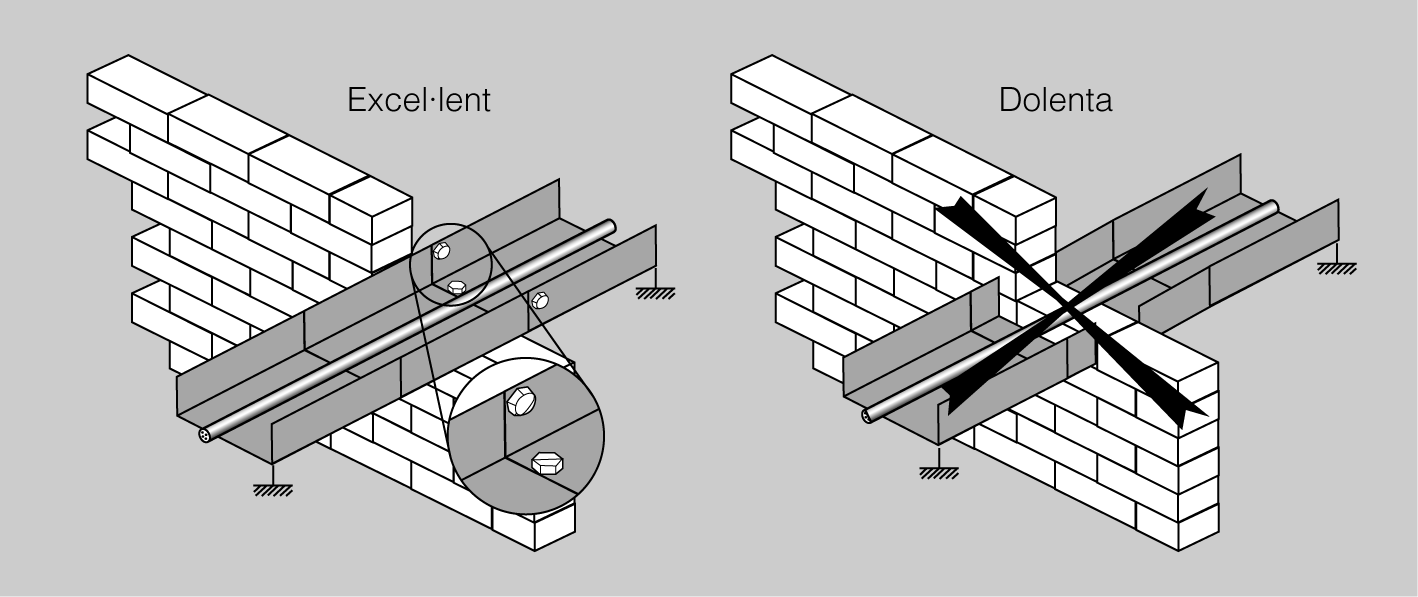 Excel·lent

Dolenta