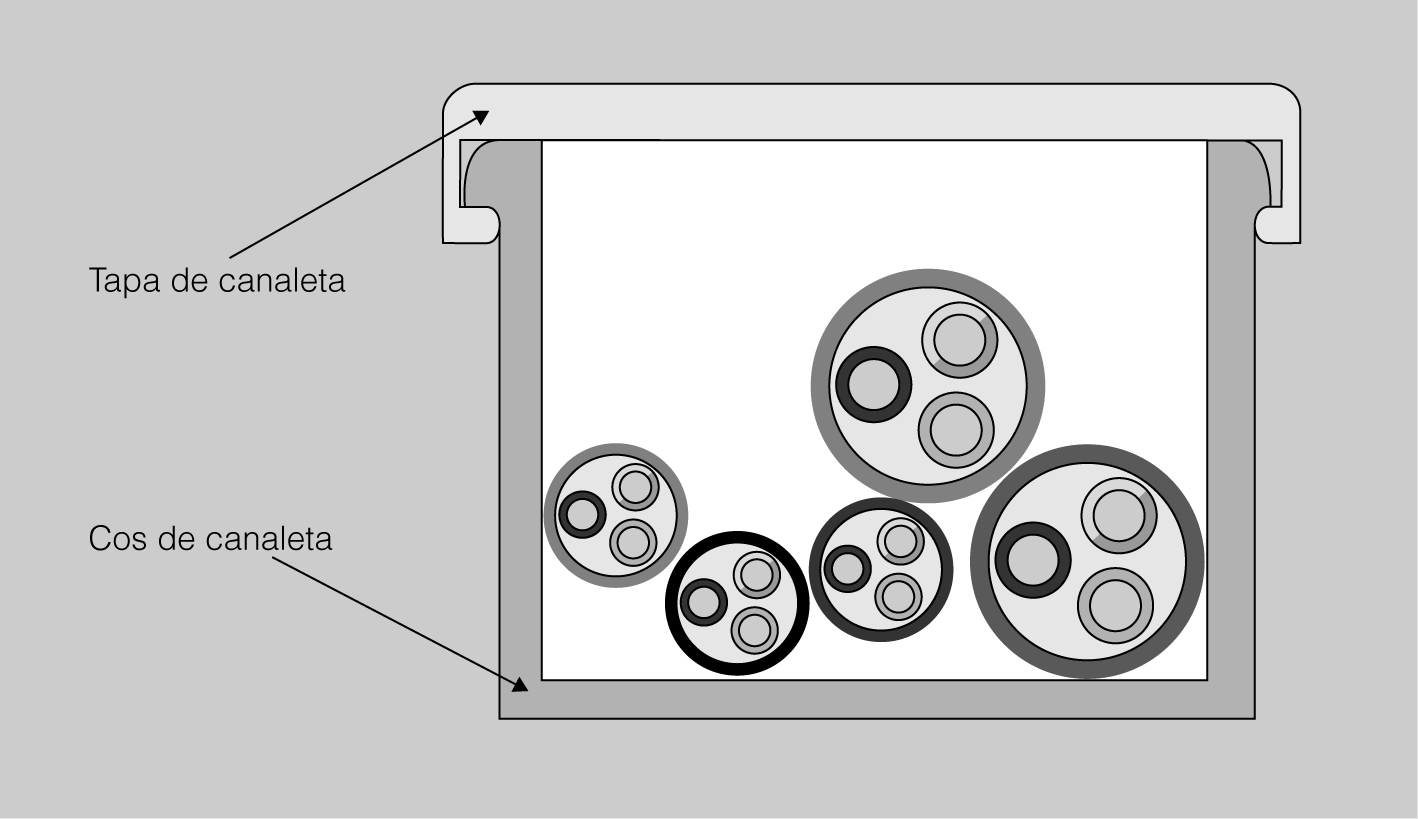 Tapa de canaleta

Cos de canaleta