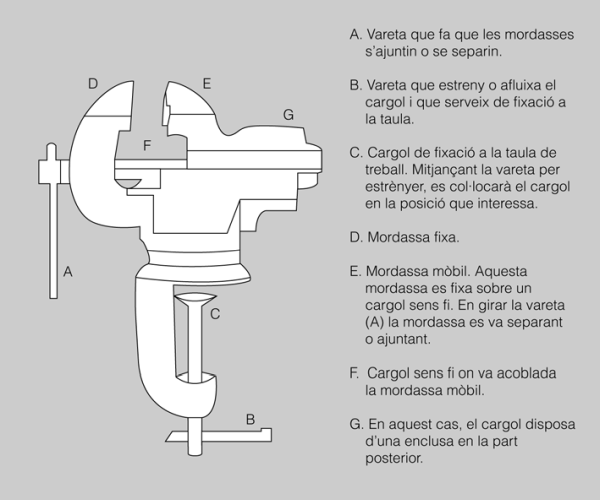 D

E

G

F

A

C

B

A. Vareta que fa que les mordasses s'ajuntin o se separin.

B. Vareta que estreny o afluixa el cargol i que serveix de fixació a la taula.

C. Cargol de fixació a la taula de treball. Mitjançant la vareta per estrènyer, es col·locarà el cargol en la posició que interessa.

D. Mordassa fixa.

E. Mordassa mòbil. Aquesta mordassa es fixa sobre un cargol sens fi. En girar la vareta (A) la mordassa es va separant o ajuntant.

F. Cargol sens fi on va acoblada la mordassa mòbil.

G. En aquest cas, el cargol disposa d'una enclusa en la part posterior.