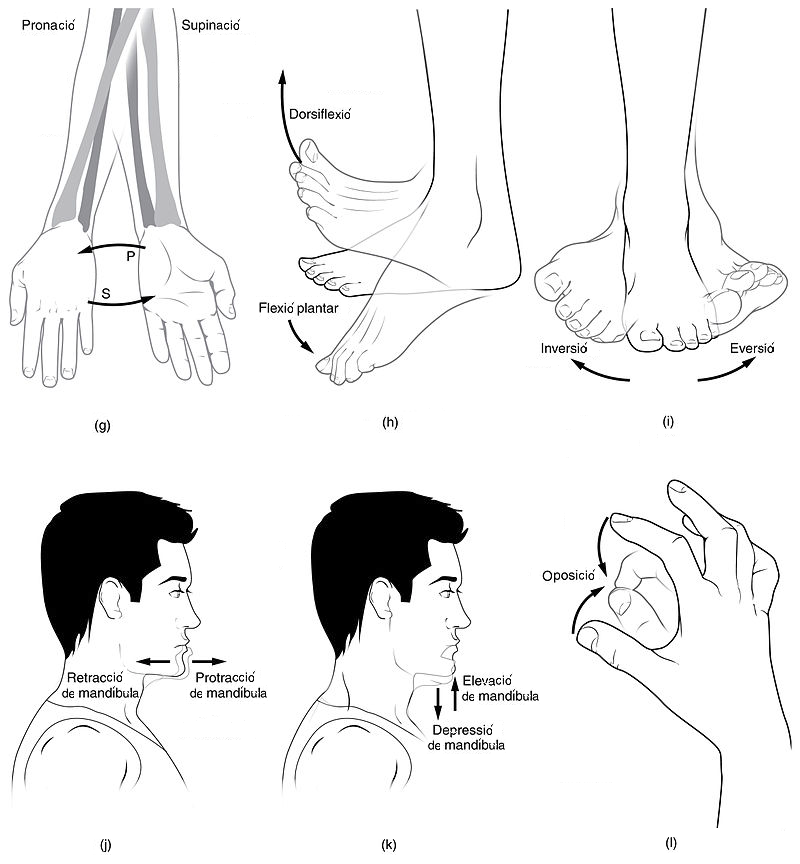 Pronació

Supinació

P

S

(g)

Dorsiflexió

Flexió plantar

(h)

Inversió

Eversió

(i)

Retracció de mandíbula

Protracció de mandíbula

(j)

Elevació de mandíbula

Depressió de mandíbula

(k)

Oposició

(l)