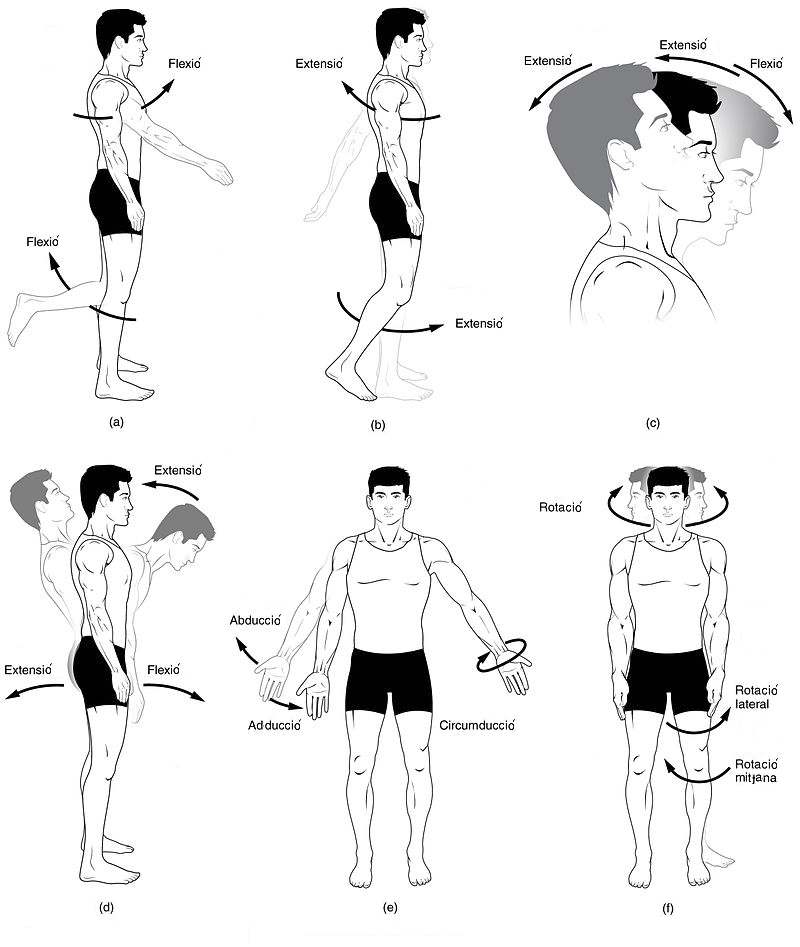 Flexió

Flexió

(a)

Extensió

Extensió

(b)

Extensió

Extensió

Flexió

(c)

Extensió

Extensió

Flexió

(d)

Abducció

Adducció

Circumducció

(e)

Rotació

Rotació lateral

Rotació mitjana

(f)