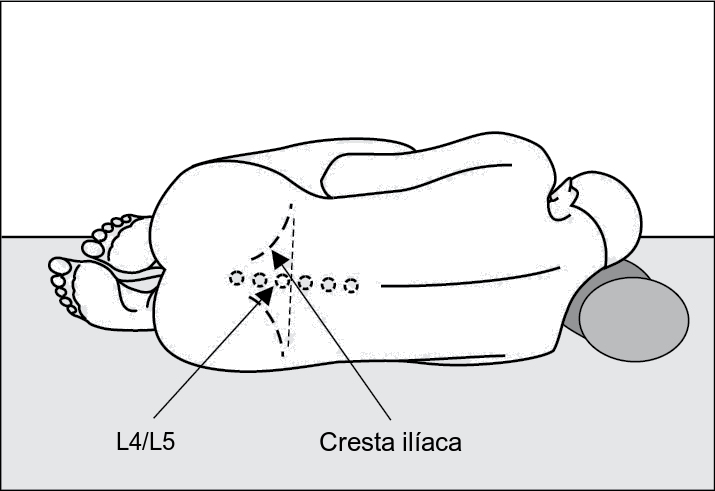 L4/L5

Cresta ilíaca