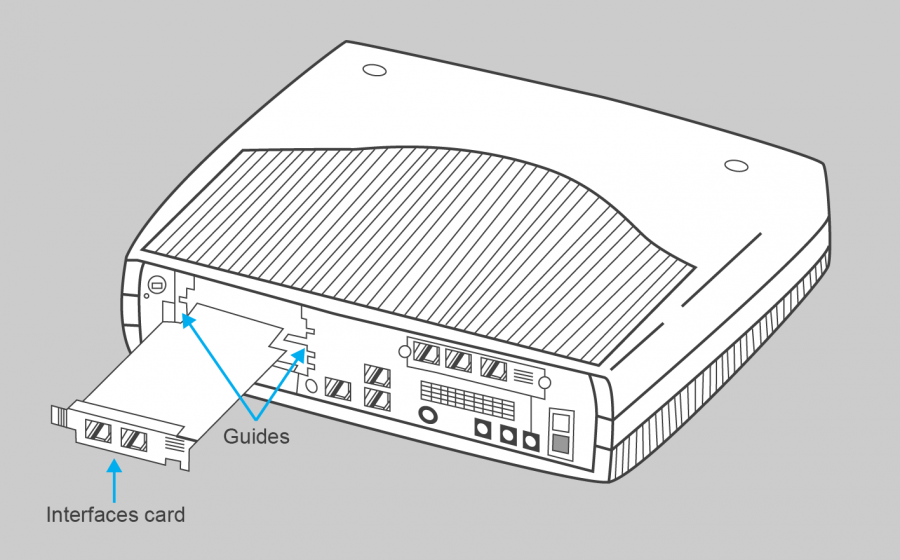 Guides

Interfaces card