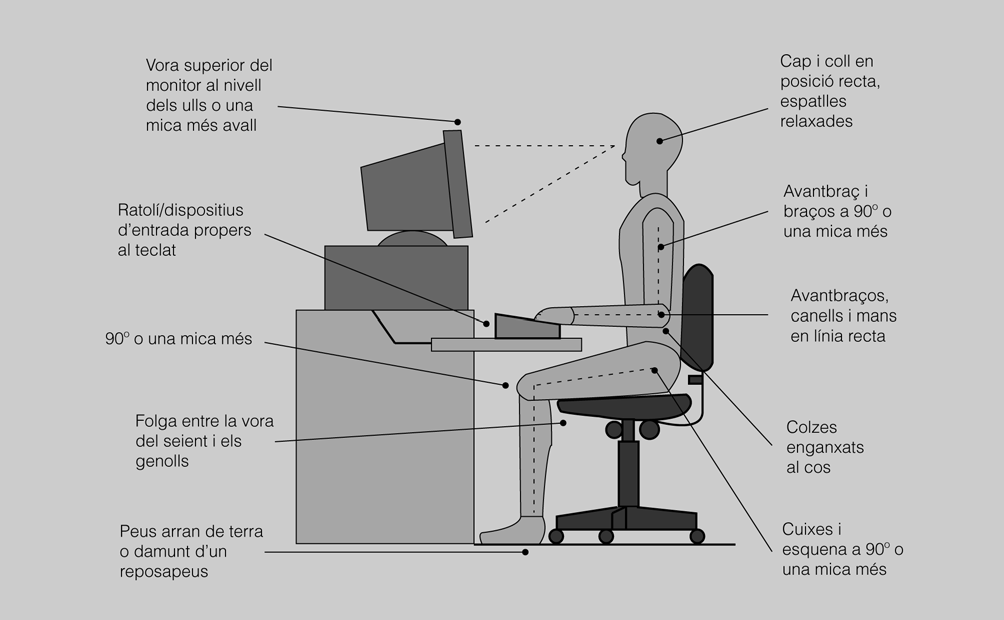 Vora superior del monitor al nivell dels ulls o una mica més avall

Ratolí/dispositius d'entrada propers al teclat

90º o una mica més

Folga entre la vora del seient i els genolls

Peus arran de terra o damunt d'un reposapeus

Cap i coll en posició recta, espatlles relaxades

Avantbraç i braços a 90º o una mica més

Avantbraços, canells i mans en línia recta

Colzes enganxats al cos

Cuixes i esquena a 90º o una mica més